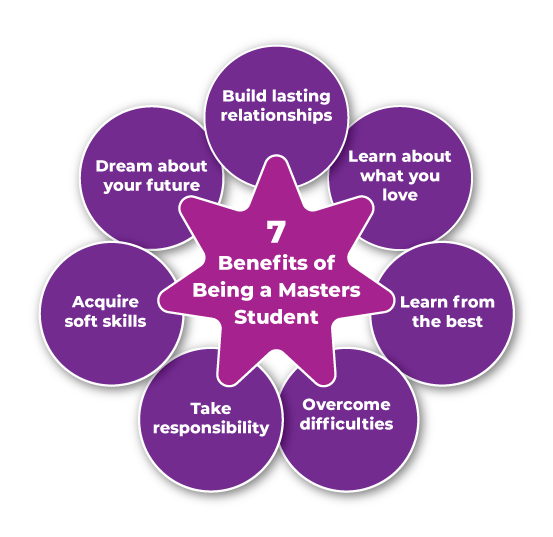 7 Benefits of Being a Masters Student

Build lasting relationships

Learn about what you love

Learn from the best

Overcome difficulties

Take responsibility

Acquire soft skills

Dream about your future